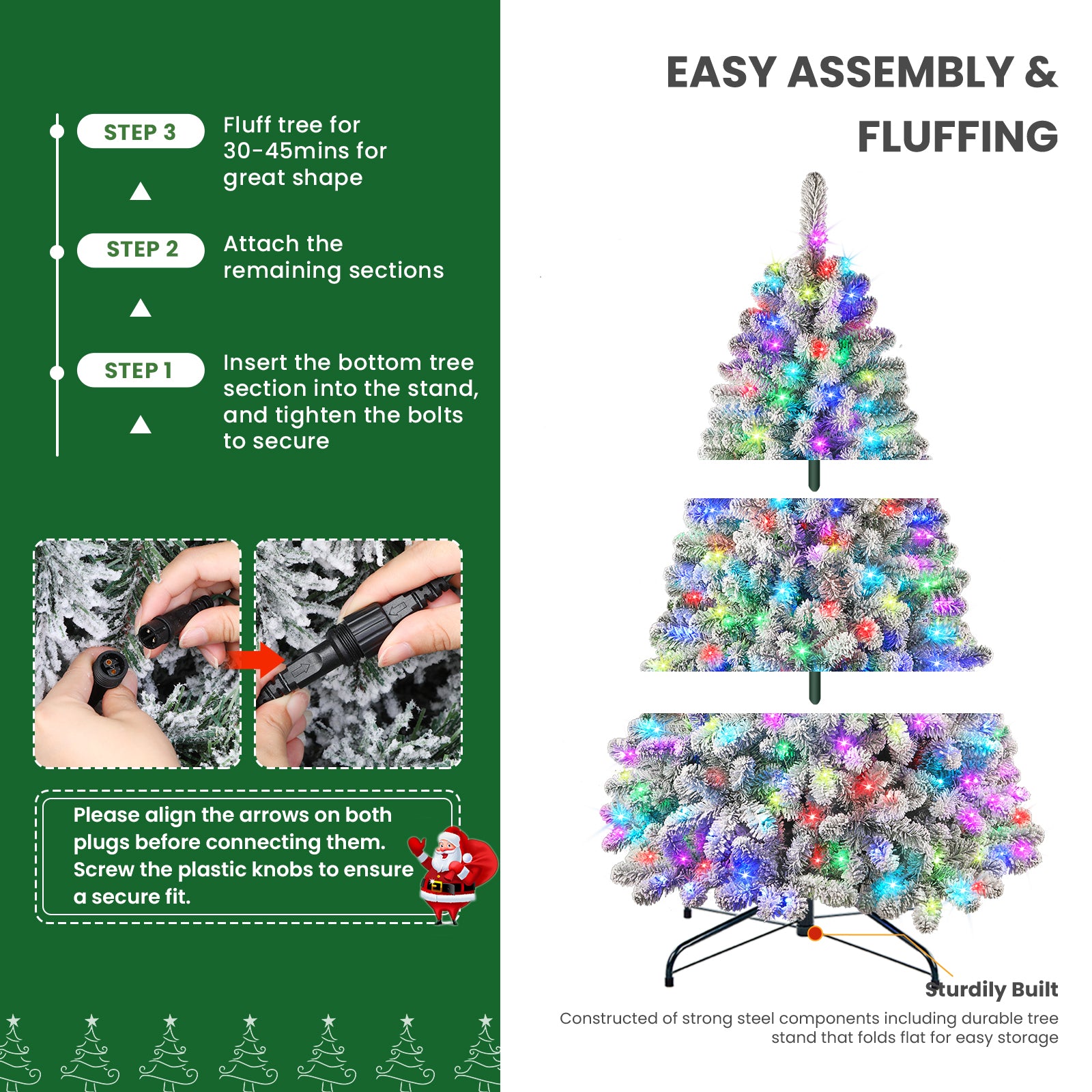 STEP 3
Fluff tree for 30-45mins for great shape

STEP 2
Attach the remaining sections

STEP 1
Insert the bottom tree section into the stand, and tighten the bolts to secure

Please align the arrows on both plugs before connecting them. Screw the plastic knobs to ensure a secure fit.

EASY ASSEMBLY & FLUFFING

Sturdily Built
Constructed of strong steel components including durable tree stand that folds flat for easy storage