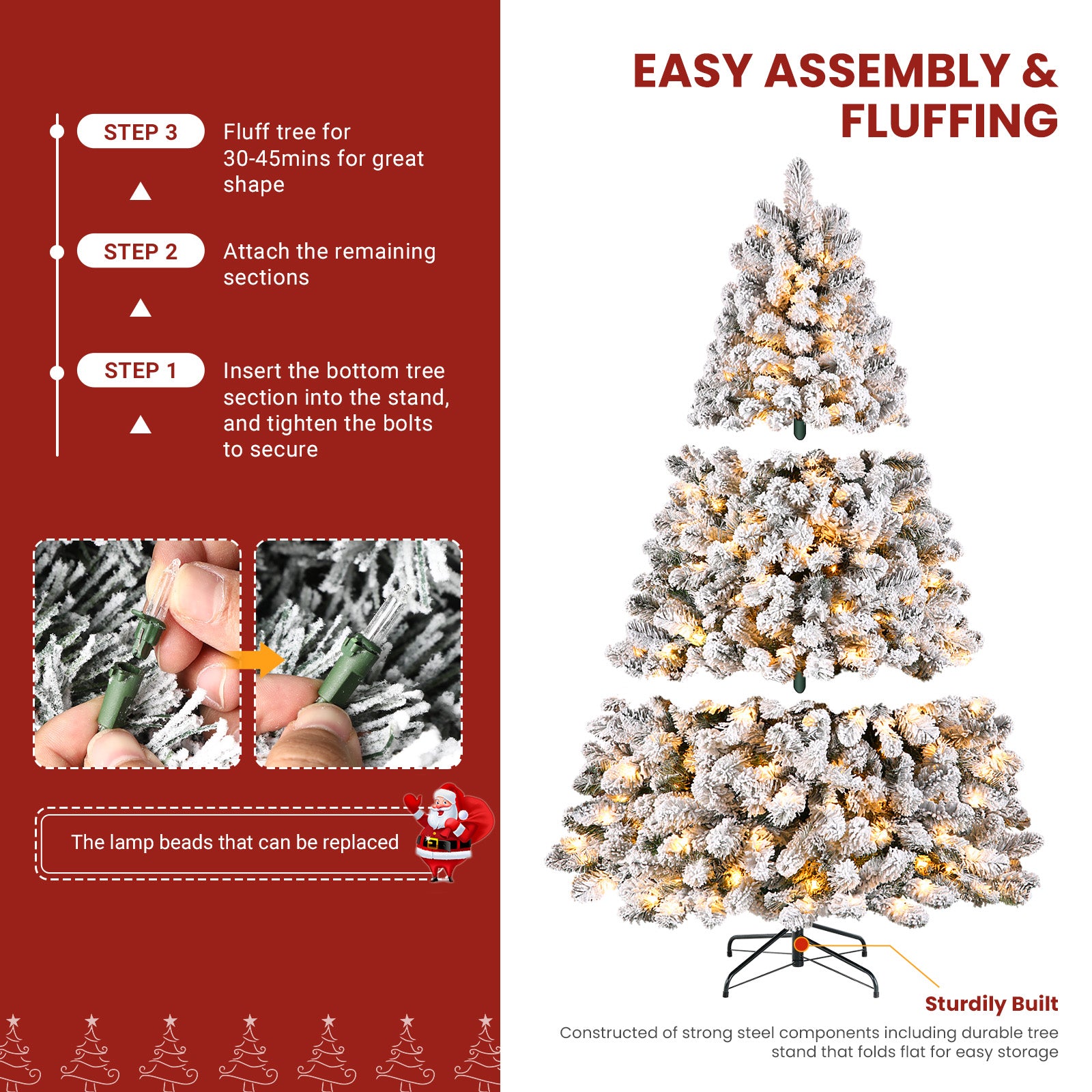 STEP 3
Fluff tree for 30-45mins for great shape

STEP 2
Attach the remaining sections

STEP 1
Insert the bottom tree section into the stand, and tighten the bolts to secure

The lamp beads that can be replaced

EASY ASSEMBLY & FLUFFING

Sturdily Built
Constructed of strong steel components including durable tree stand that folds flat for easy storage