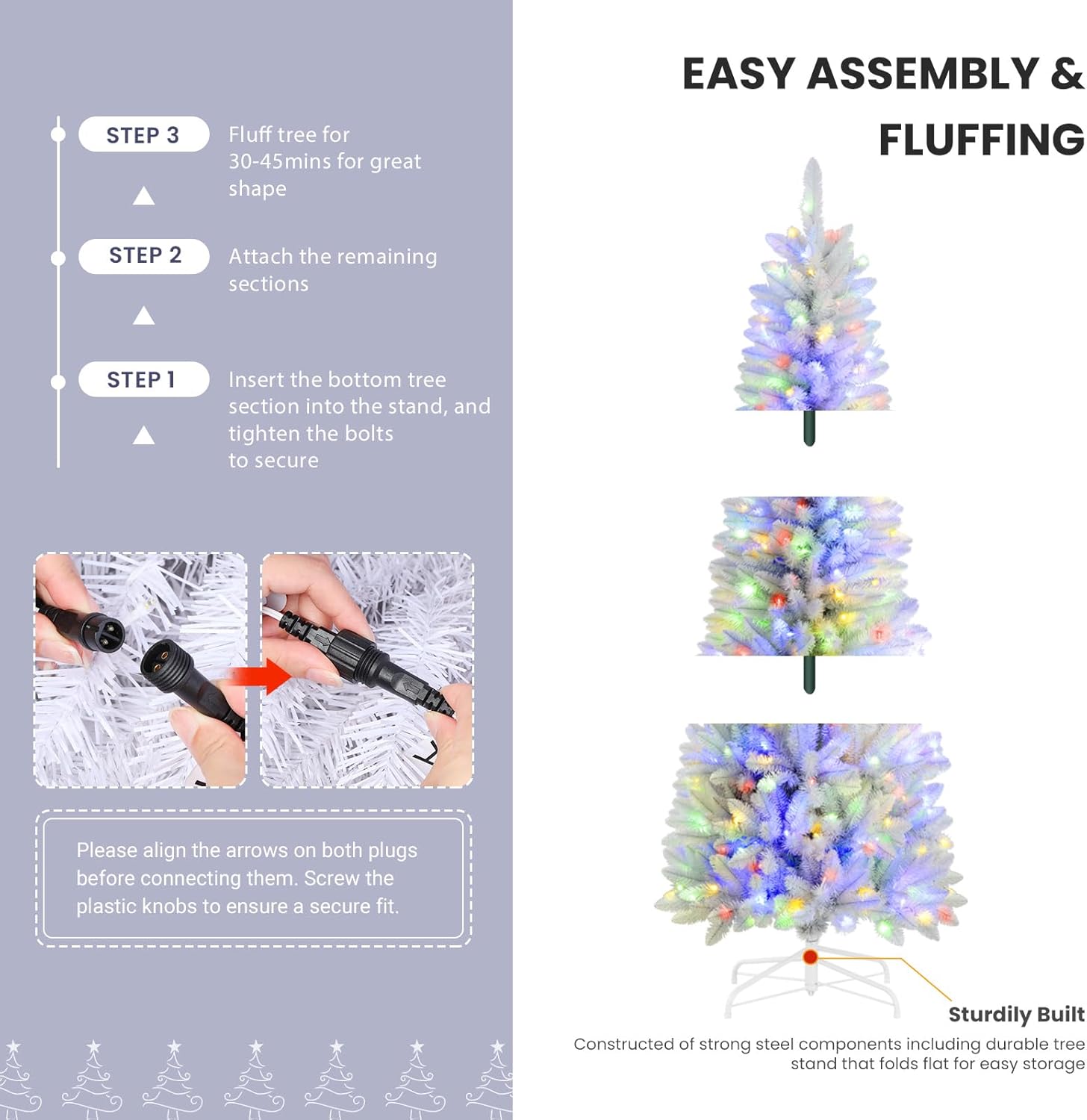 STEP 3
Fluff tree for 30-45mins for great shape

STEP 2
Attach the remaining sections

STEP 1
Insert the bottom tree section into the stand, and tighten the bolts to secure

Please align the arrows on both plugs before connecting them. Screw the plastic knobs to ensure a secure fit.

EASY ASSEMBLY & FLUFFING

Sturdily Built
Constructed of strong steel components including durable tree stand that folds flat for easy storage