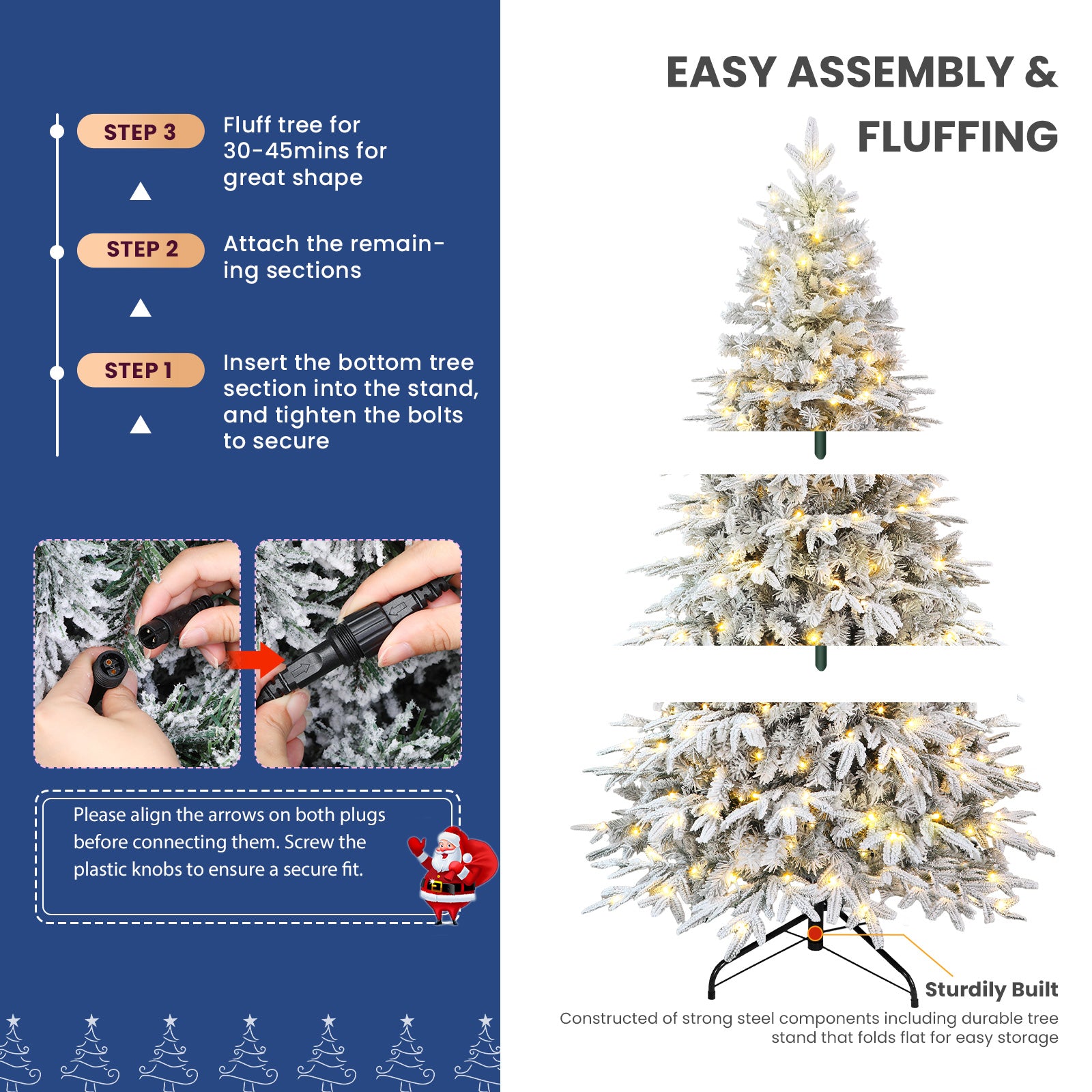 EASY ASSEMBLY & FLUFFING

STEP 3
Fluff tree for 30-45mins for great shape

STEP 2
Attach the remaining sections

STEP 1
Insert the bottom tree section into the stand, and tighten the bolts to secure

Please align the arrows on both plugs before connecting them. Screw the plastic knobs to ensure a secure fit.

Sturdily Built
Constructed of strong steel components including durable tree stand that folds flat for easy storage