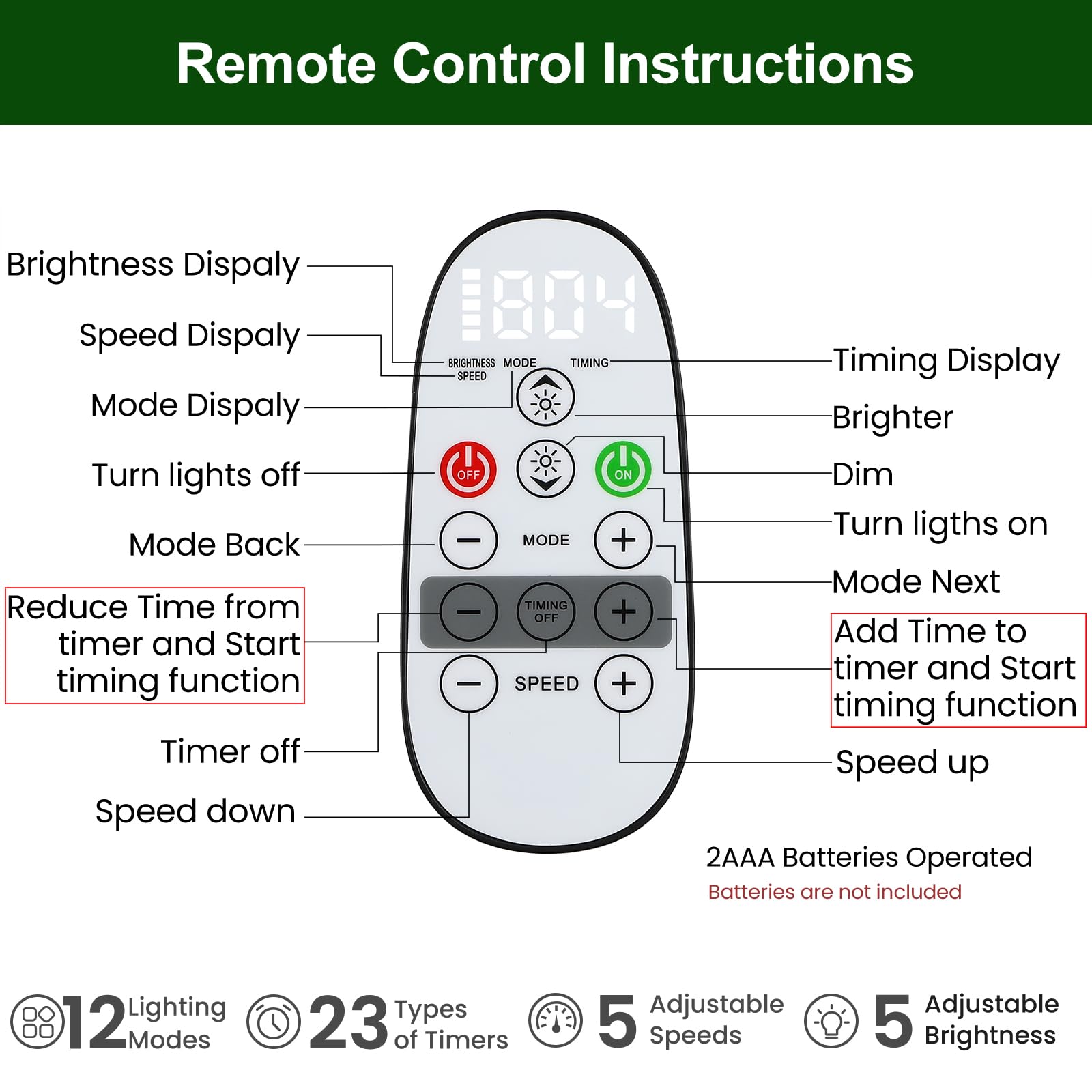 Remote Control Instructions

Brightness Dispaly

Speed Dispaly

Mode Dispaly

Turn lights off

Mode Back

Reduce Time from timer and Start timing function

Timer off

Speed down

804

BRIGHTNESS MODE TIMING
SPEED

OFF

ON

MODE

TIMING OFF

SPEED

Timing Display

Brighter

Dim

Turn ligths on

Mode Next

Add Time to timer and Start timing function

Speed up

2AAA Batteries Operated
Batteries are not included

12 Lighting Modes

23 Types of Timers

5 Adjustable Speeds

5 Adjustable Brightness