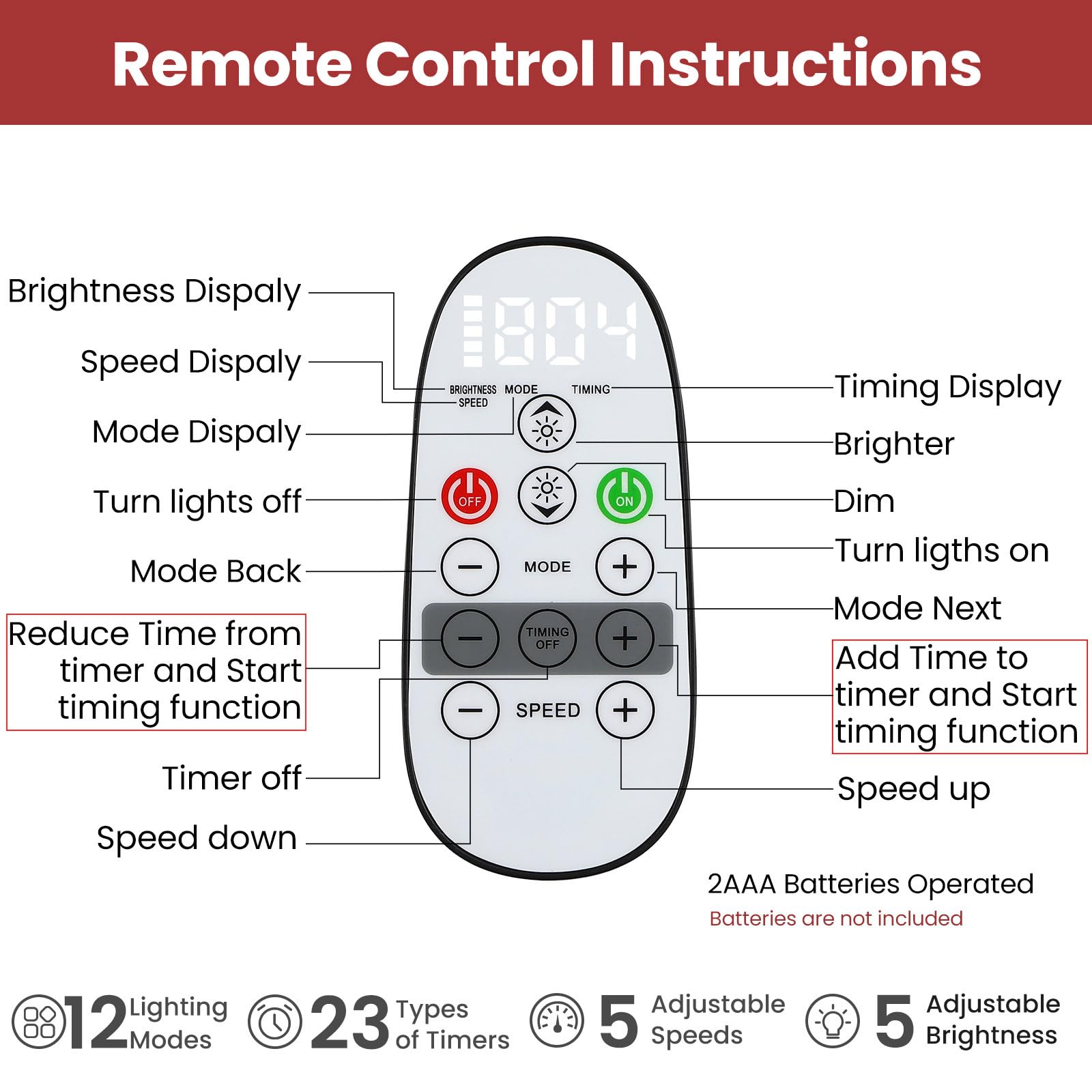 Remote Control Instructions

Brightness Dispaly

Speed Dispaly

Mode Dispaly

Turn lights off

Mode Back

Reduce Time from timer and Start timing function

Timer off

Speed down

804

BRIGHTNESS SPEED MODE TIMING

OFF

ON

MODE

TIMING OFF

SPEED

Timing Display

Brighter

Dim

Turn ligths on

Mode Next

Add Time to timer and Start timing function

Speed up

2AAA Batteries Operated

Batteries are not included

12 Lighting Modes

23 Types of Timers

5 Adjustable Speeds

5 Adjustable Brightness