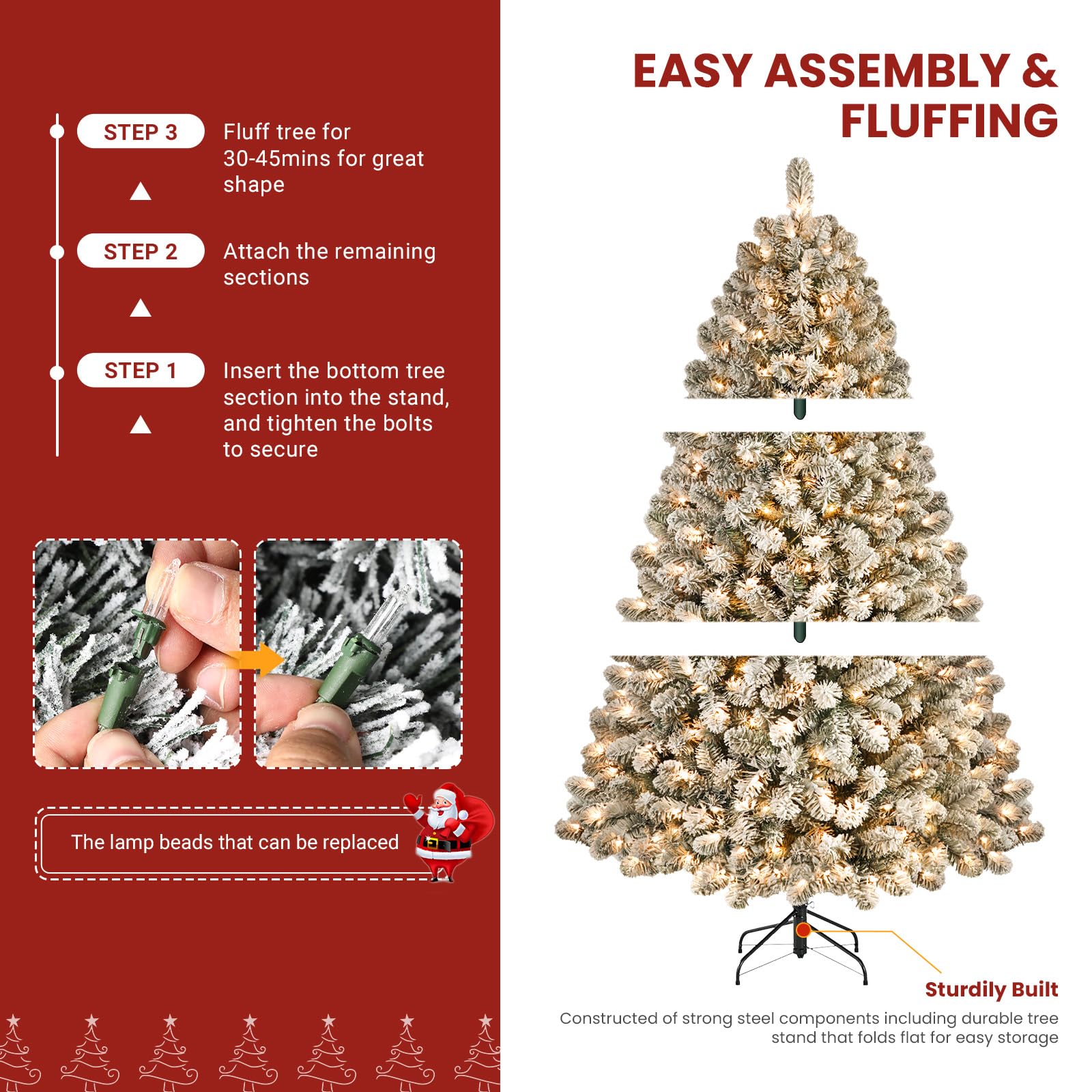 STEP 3

Fluff tree for 30-45mins for great shape

STEP 2

Attach the remaining sections

STEP 1

Insert the bottom tree section into the stand, and tighten the bolts to secure

The lamp beads that can be replaced

EASY ASSEMBLY & FLUFFING

Sturdily Built

Constructed of strong steel components including durable tree stand that folds flat for easy storage