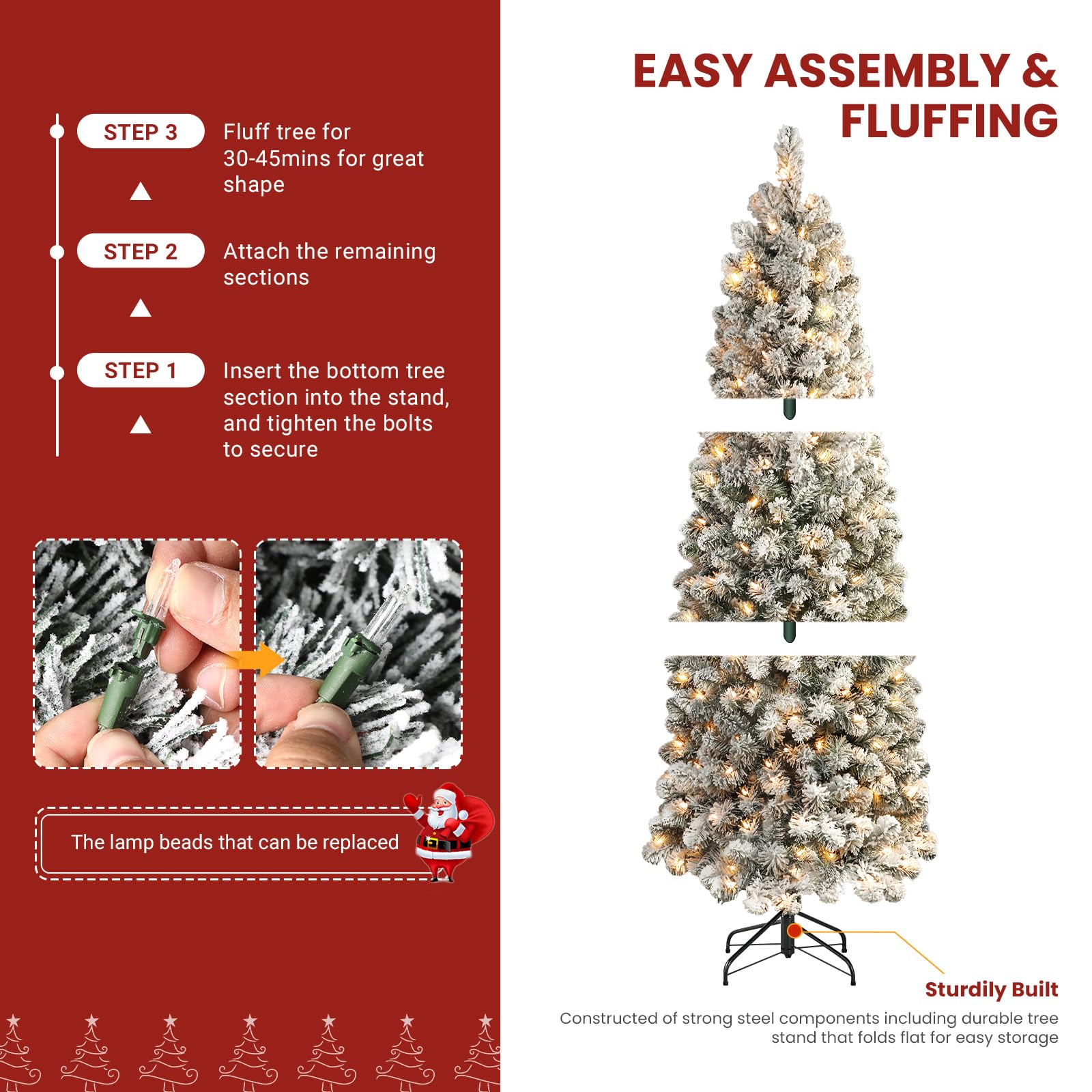 STEP 3
Fluff tree for 30-45mins for great shape

STEP 2
Attach the remaining sections

STEP 1
Insert the bottom tree section into the stand, and tighten the bolts to secure

The lamp beads that can be replaced

EASY ASSEMBLY & FLUFFING

Sturdily Built
Constructed of strong steel components including durable tree stand that folds flat for easy storage