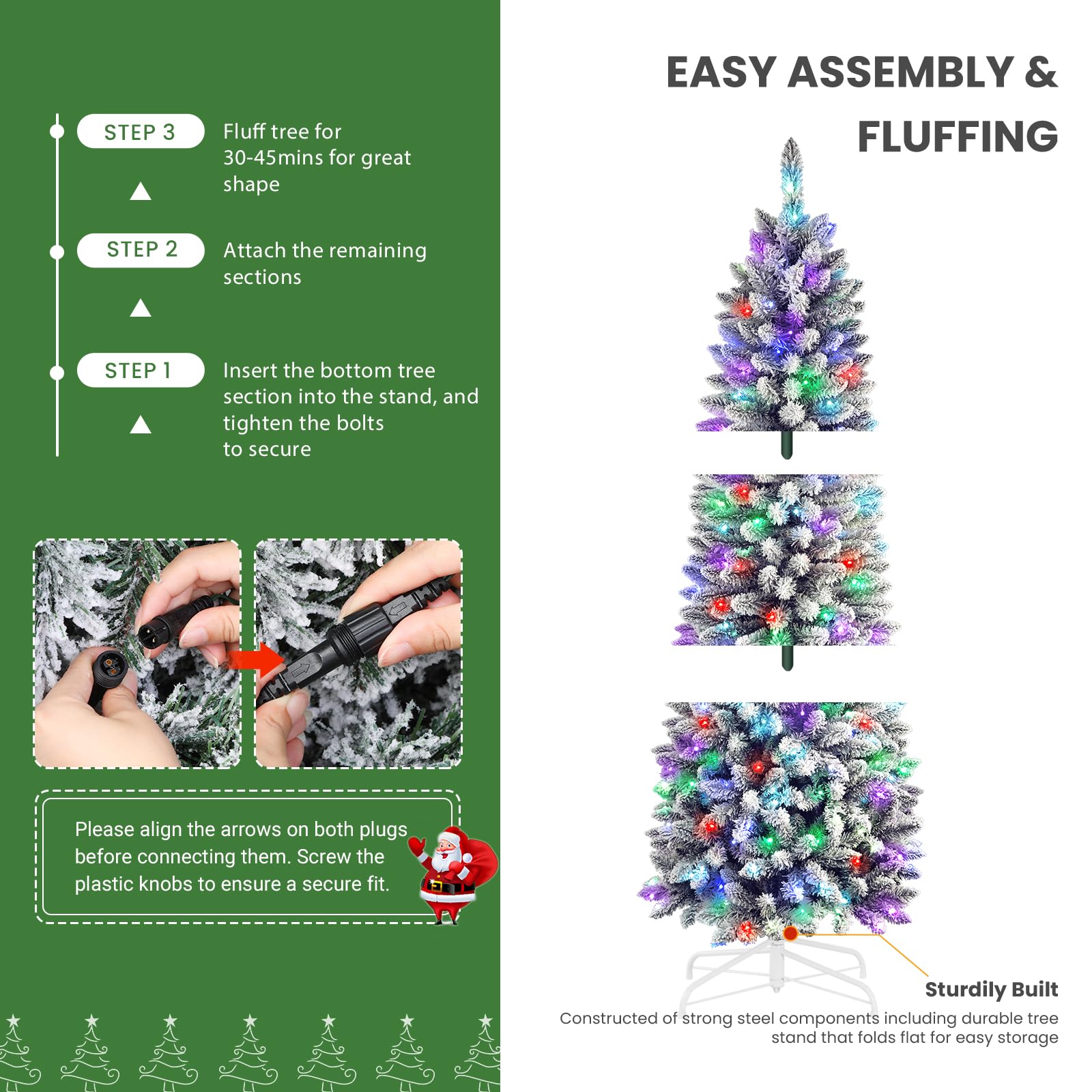 STEP 3
Fluff tree for 30-45mins for great shape

STEP 2
Attach the remaining sections

STEP 1
Insert the bottom tree section into the stand, and tighten the bolts to secure

Please align the arrows on both plugs before connecting them. Screw the plastic knobs to ensure a secure fit.

EASY ASSEMBLY & FLUFFING

Sturdily Built
Constructed of strong steel components including durable tree stand that folds flat for easy storage