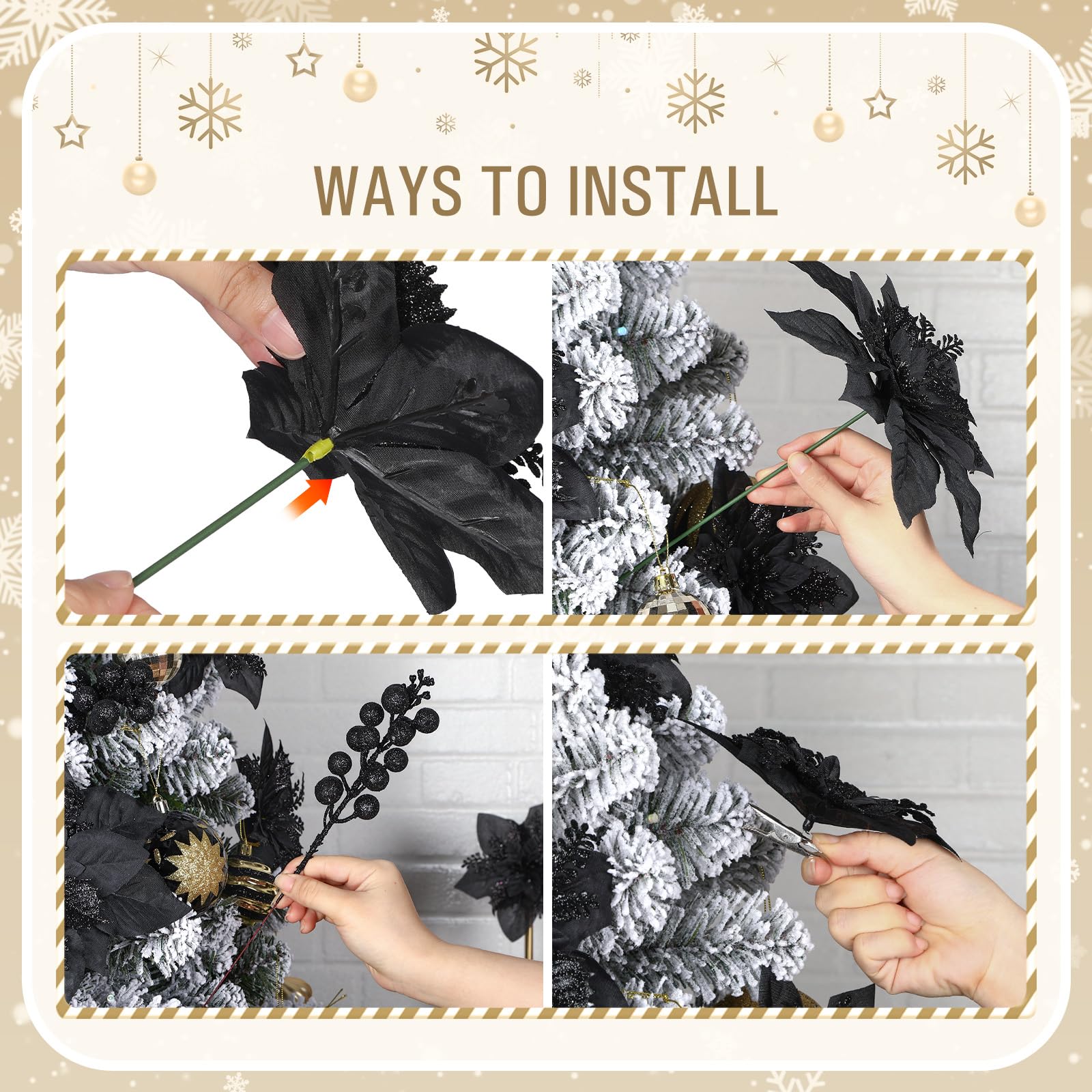 WAYS TO INSTALL