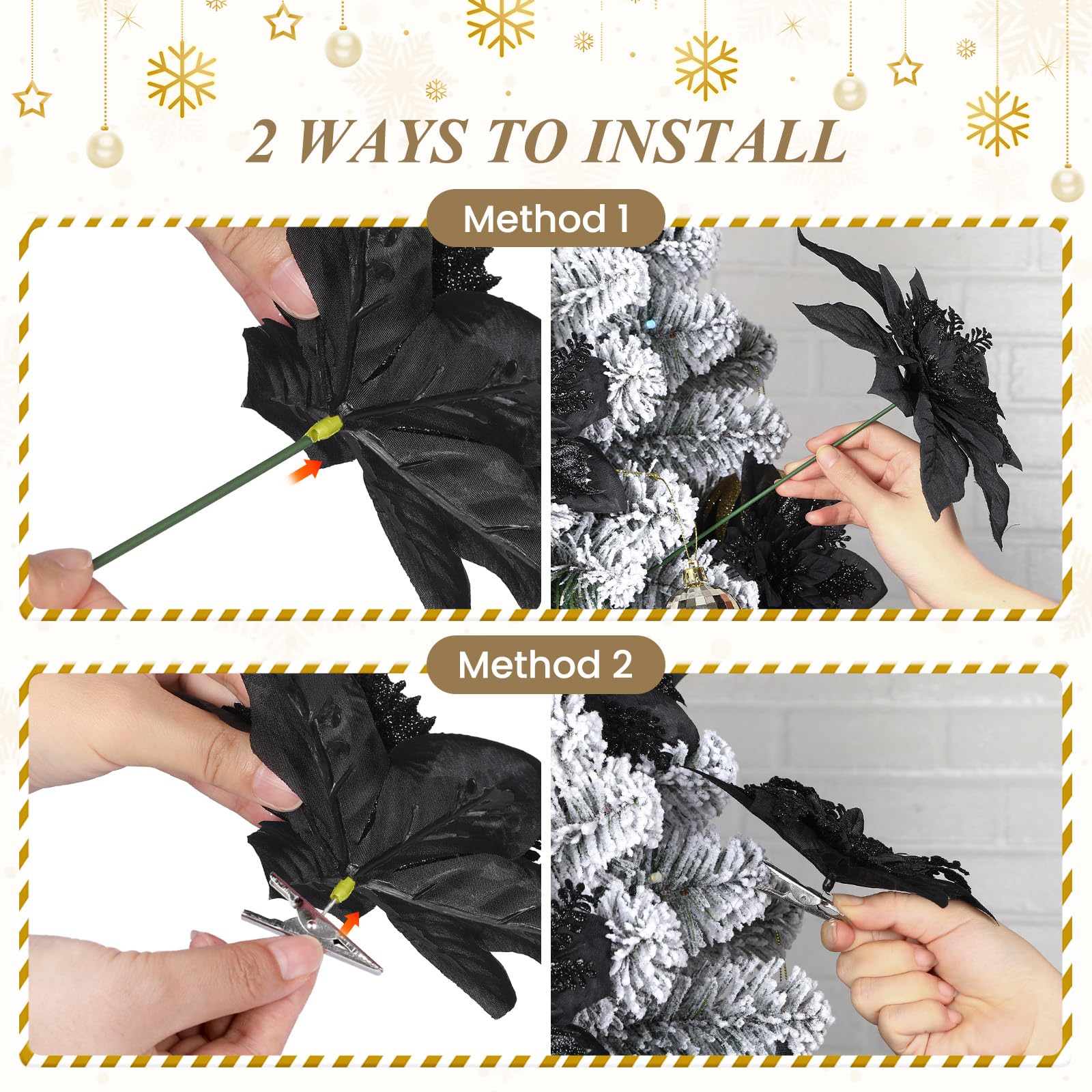 2 WAYS TO INSTALL

Method 1

Method 2