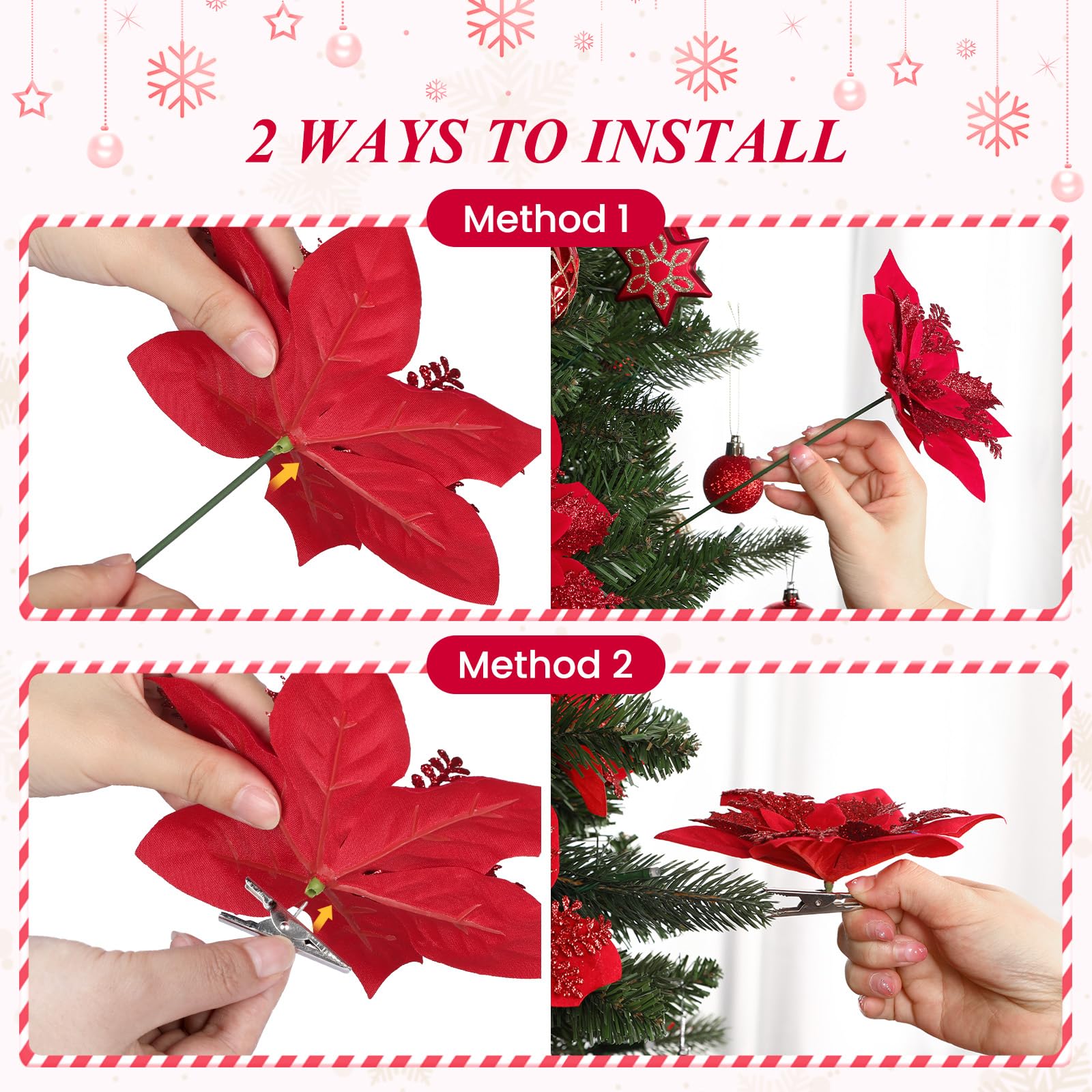 2 WAYS TO INSTALL

Method 1

Method 2