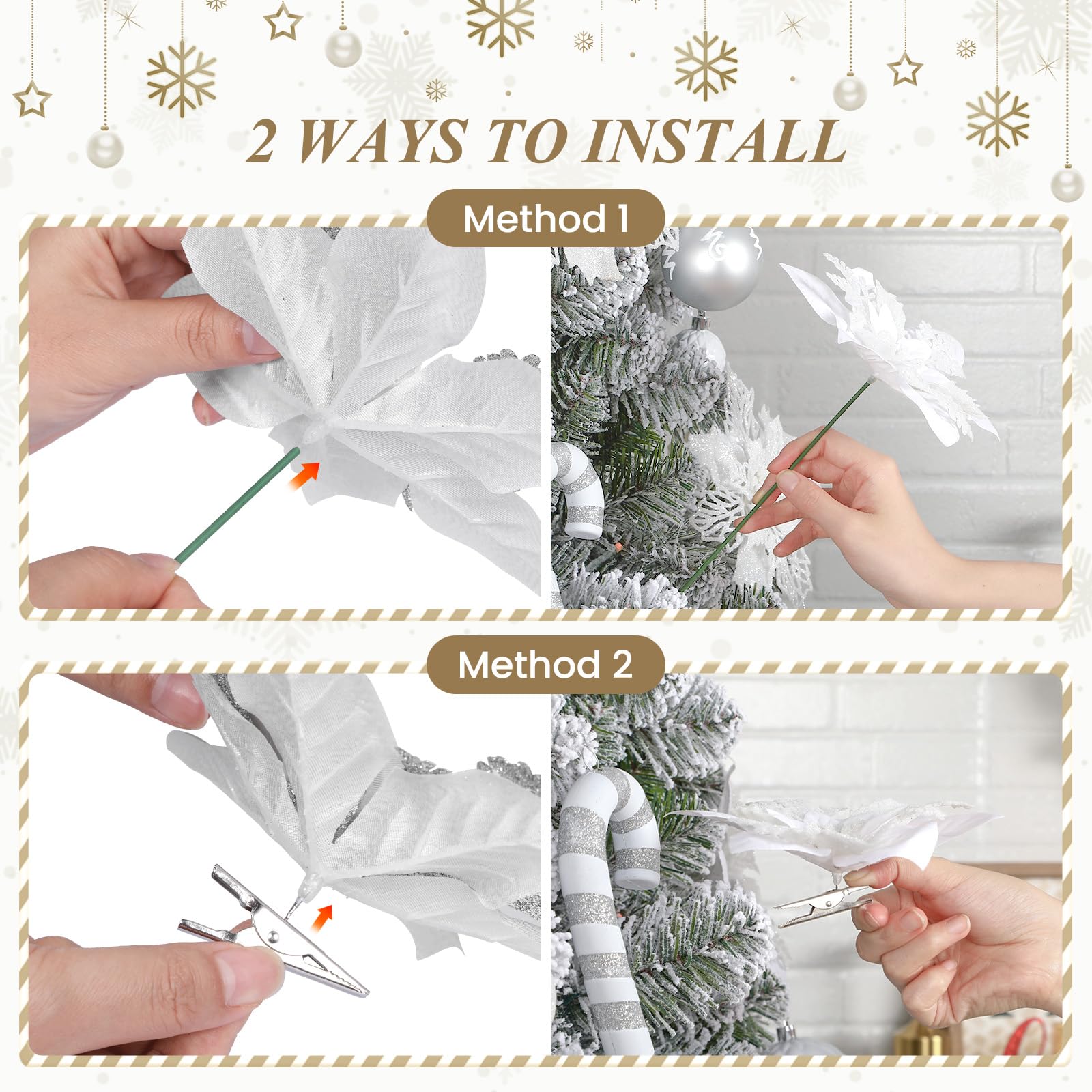 2 WAYS TO INSTALL

Method 1

Method 2