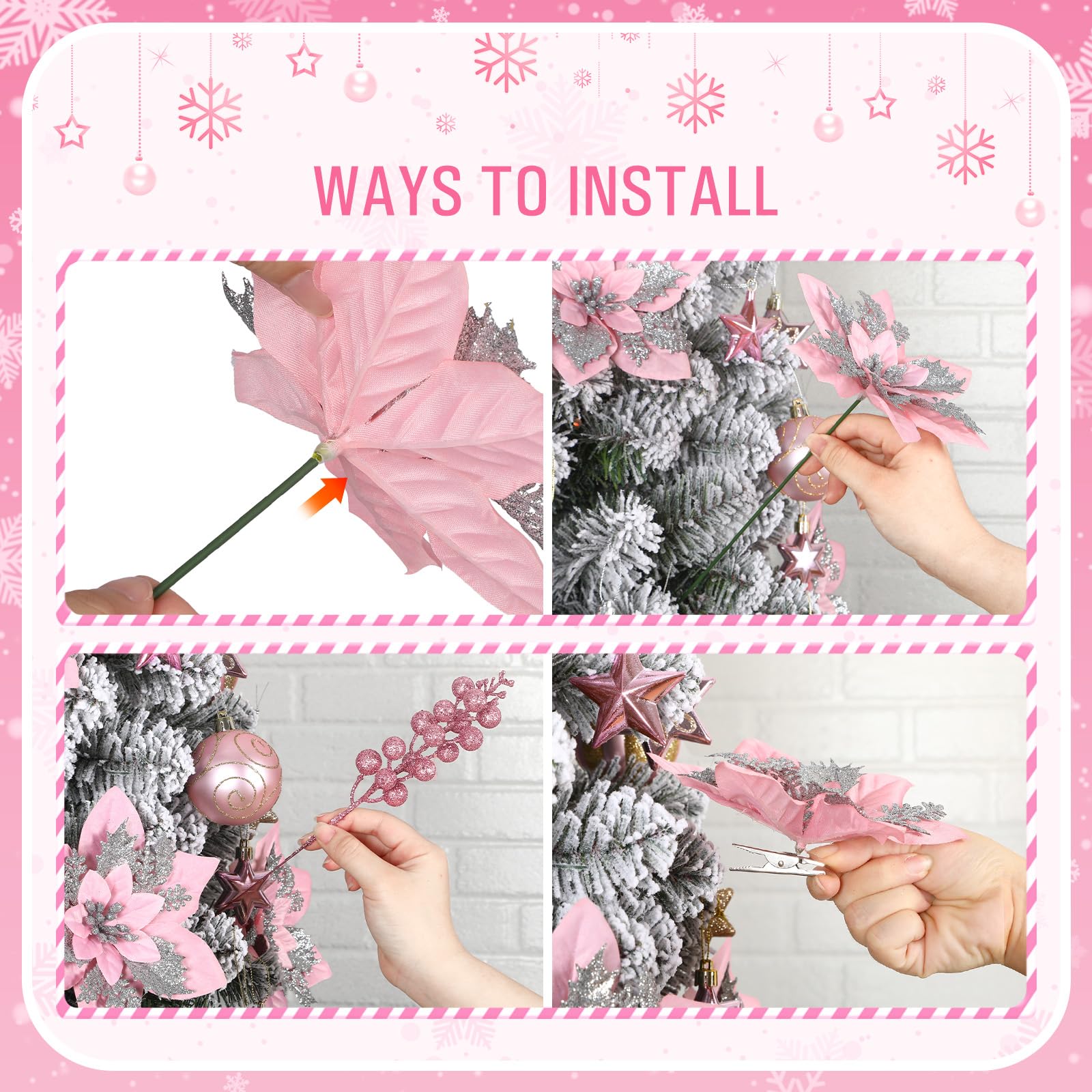 WAYS TO INSTALL