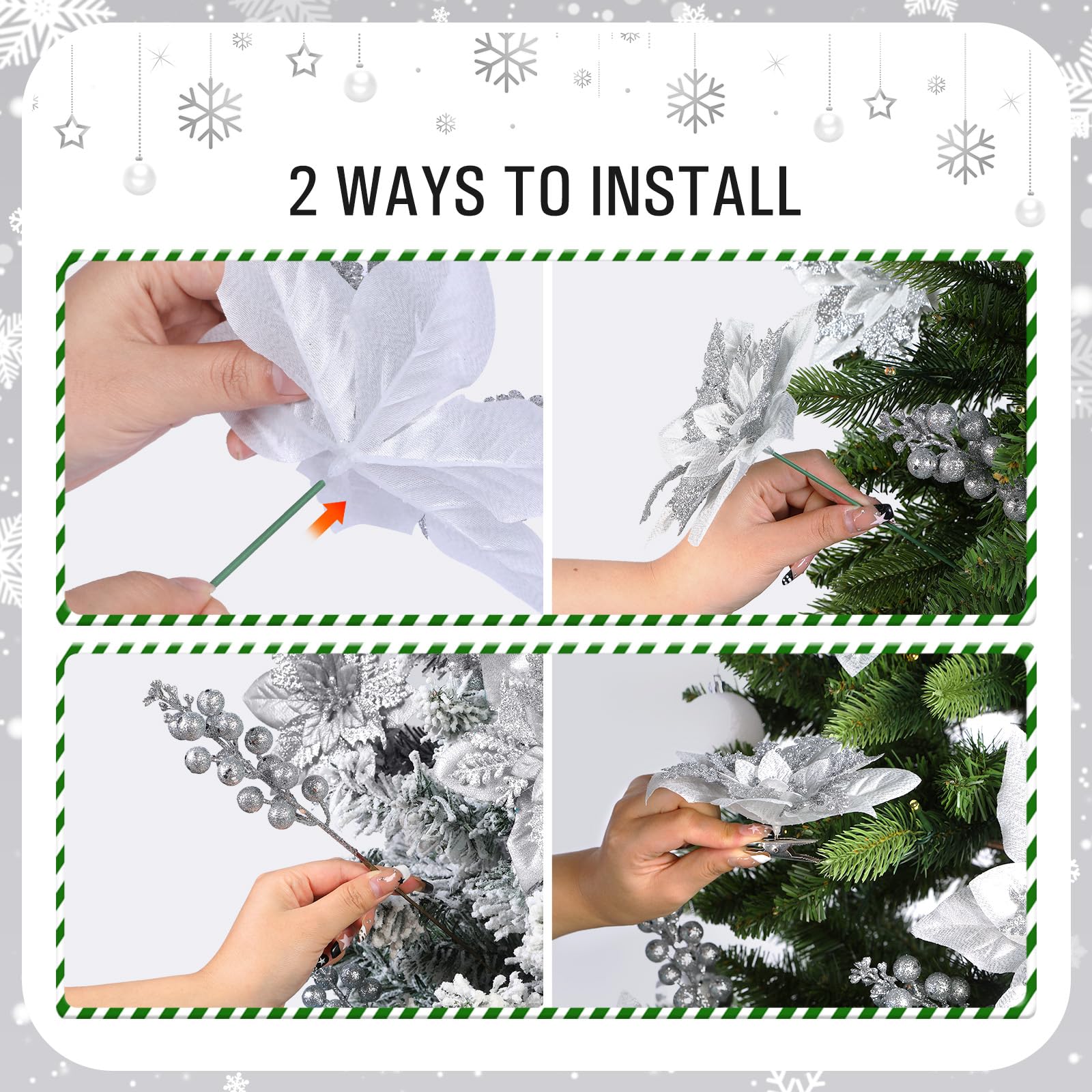 2 WAYS TO INSTALL