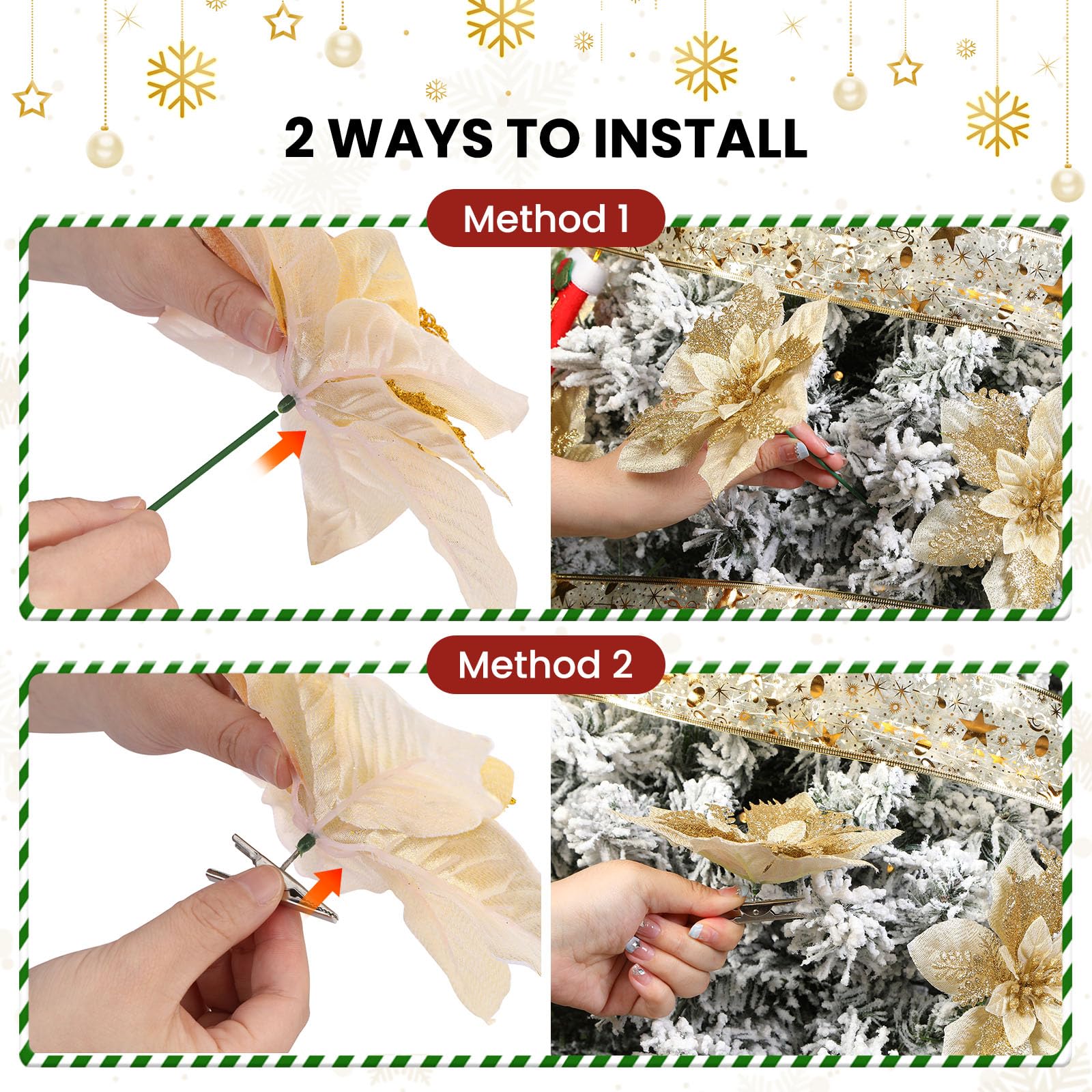 2 WAYS TO INSTALL

Method 1

Method 2