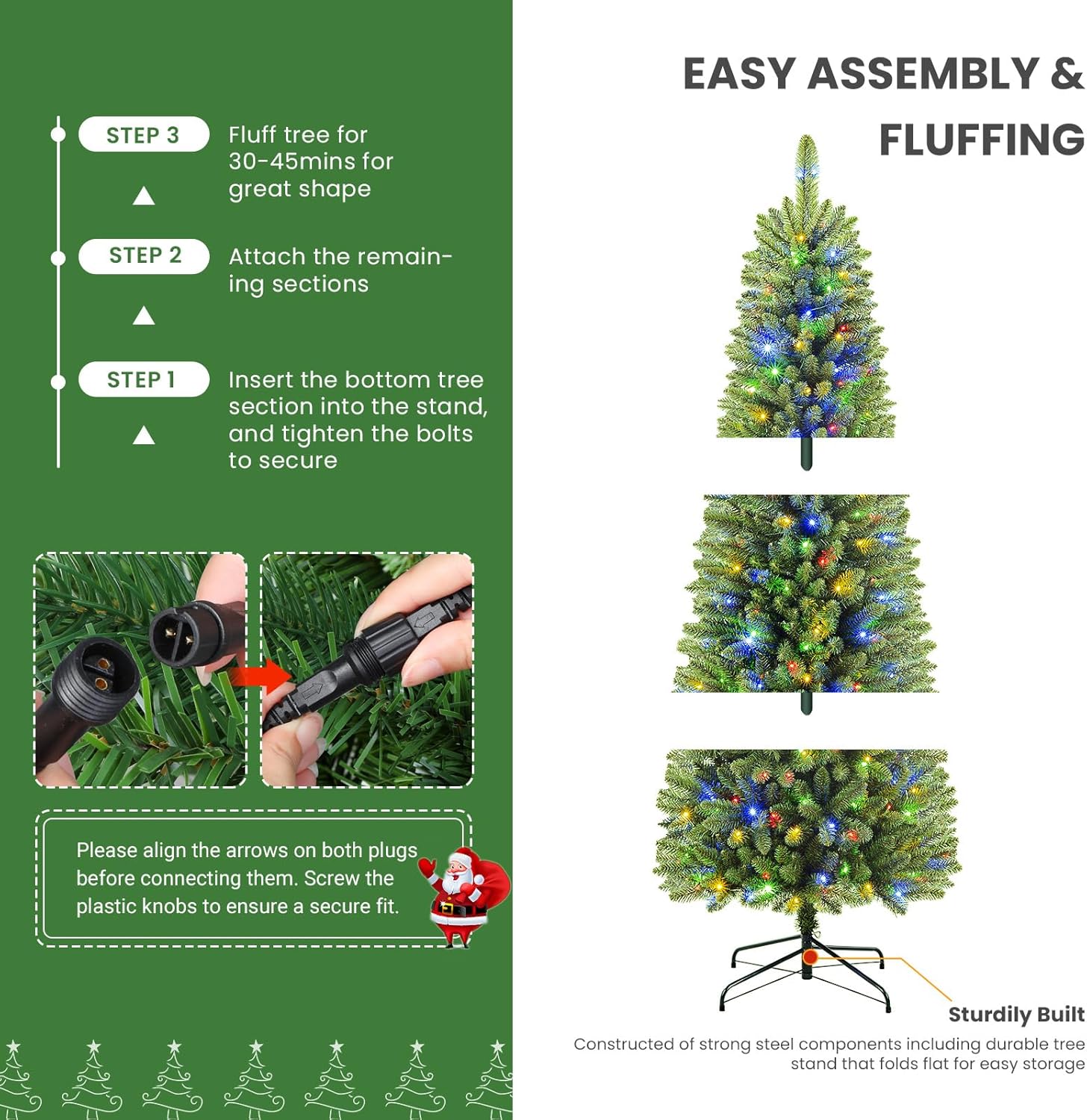 STEP 3
Fluff tree for 30-45mins for great shape

STEP 2
Attach the remaining sections

STEP 1
Insert the bottom tree section into the stand, and tighten the bolts to secure

Please align the arrows on both plugs before connecting them. Screw the plastic knobs to ensure a secure fit.

EASY ASSEMBLY & FLUFFING

Sturdily Built
Constructed of strong steel components including durable tree stand that folds flat for easy storage