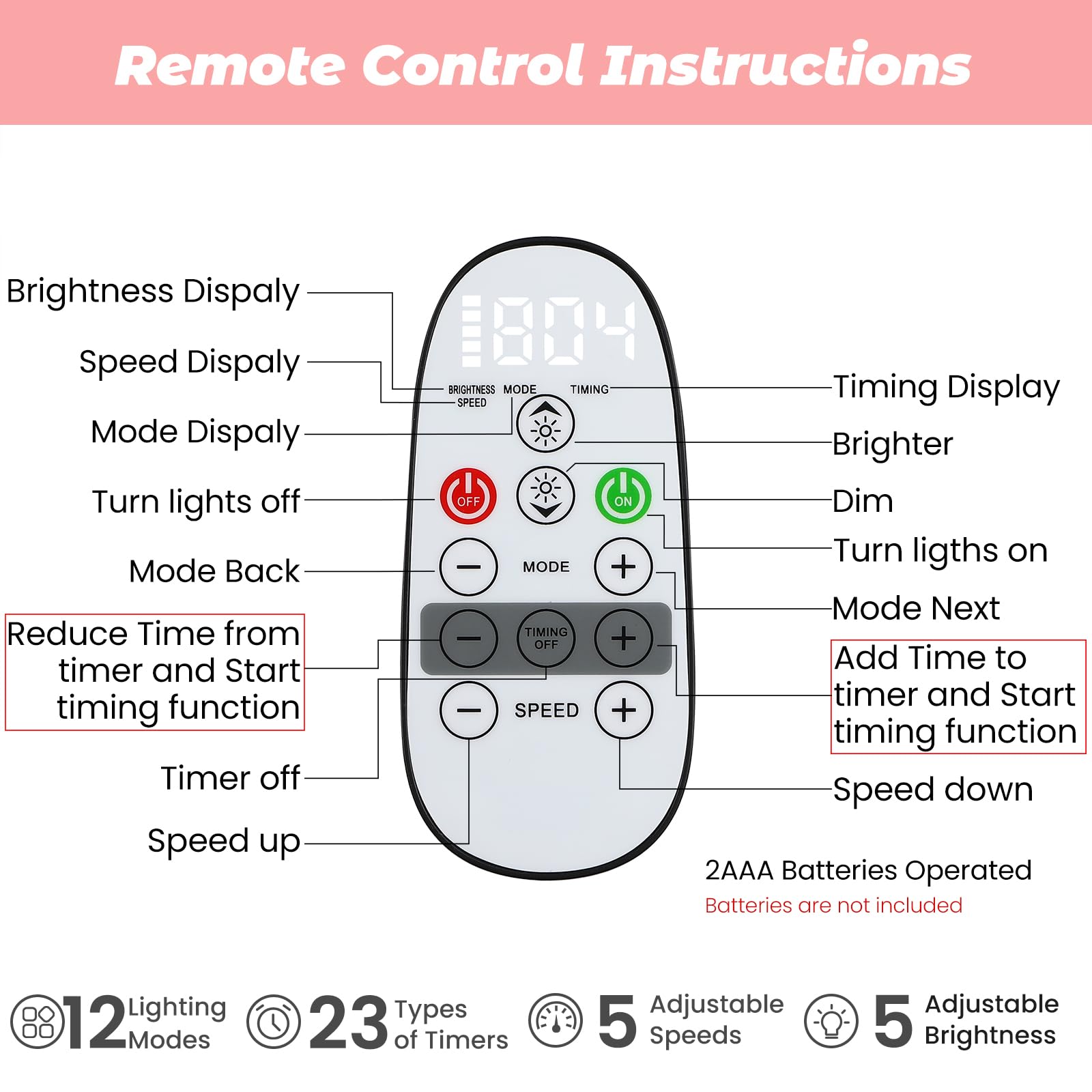 Remote Control Instructions

Brightness Dispaly

Speed Dispaly

Mode Dispaly

Turn lights off

Mode Back

Reduce Time from timer and Start timing function

Timer off

Speed up

804

BRIGHTNESS SPEED MODE TIMING

OFF

ON

MODE

TIMING OFF

SPEED

Timing Display

Brighter

Dim

Turn ligths on

Mode Next

Add Time to timer and Start timing function

Speed down

2AAA Batteries Operated

Batteries are not included

12 Lighting Modes

23 Types of Timers

5 Adjustable Speeds

5 Adjustable Brightness