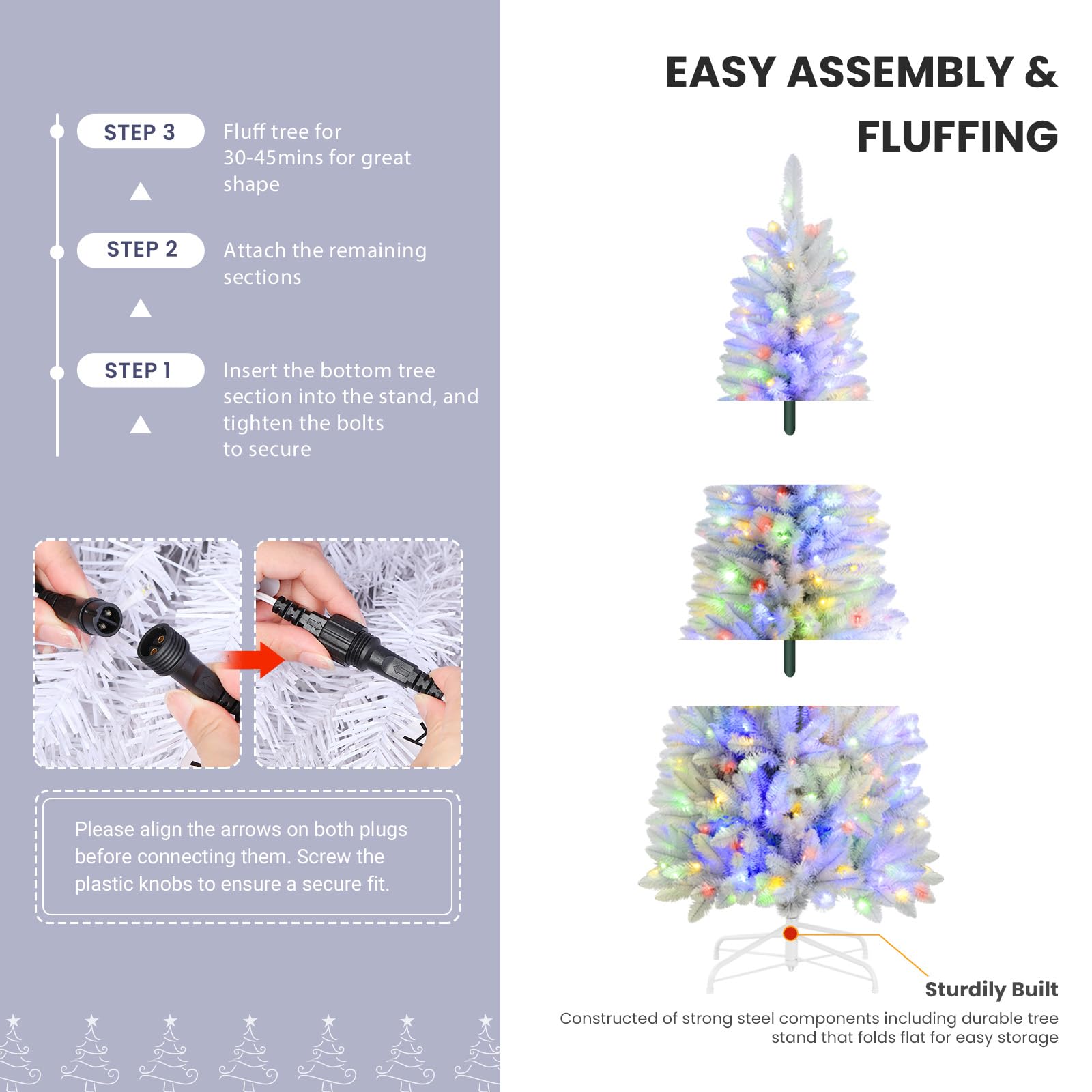 EASY ASSEMBLY & FLUFFING

STEP 3
Fluff tree for 30-45mins for great shape

STEP 2
Attach the remaining sections

STEP 1
Insert the bottom tree section into the stand, and tighten the bolts to secure

Please align the arrows on both plugs before connecting them. Screw the plastic knobs to ensure a secure fit.

Sturdily Built
Constructed of strong steel components including durable tree stand that folds flat for easy storage